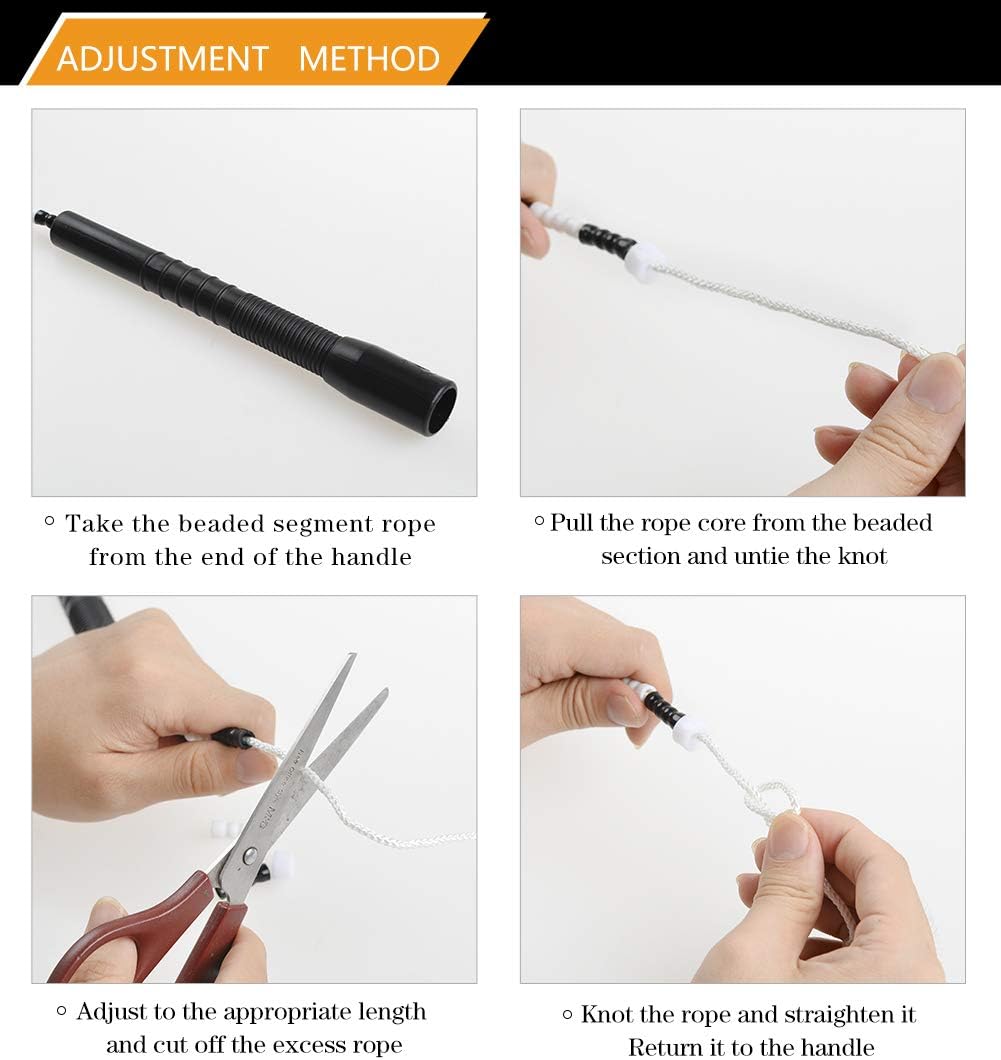 ADJUSTMENT METHOD

◦ Take the beaded segment rope from the end of the handle

◦ Pull the rope core from the beaded section and untie the knot

◦ Adjust to the appropriate length and cut off the excess rope

◦ Knot the rope and straighten it Return it to the handle