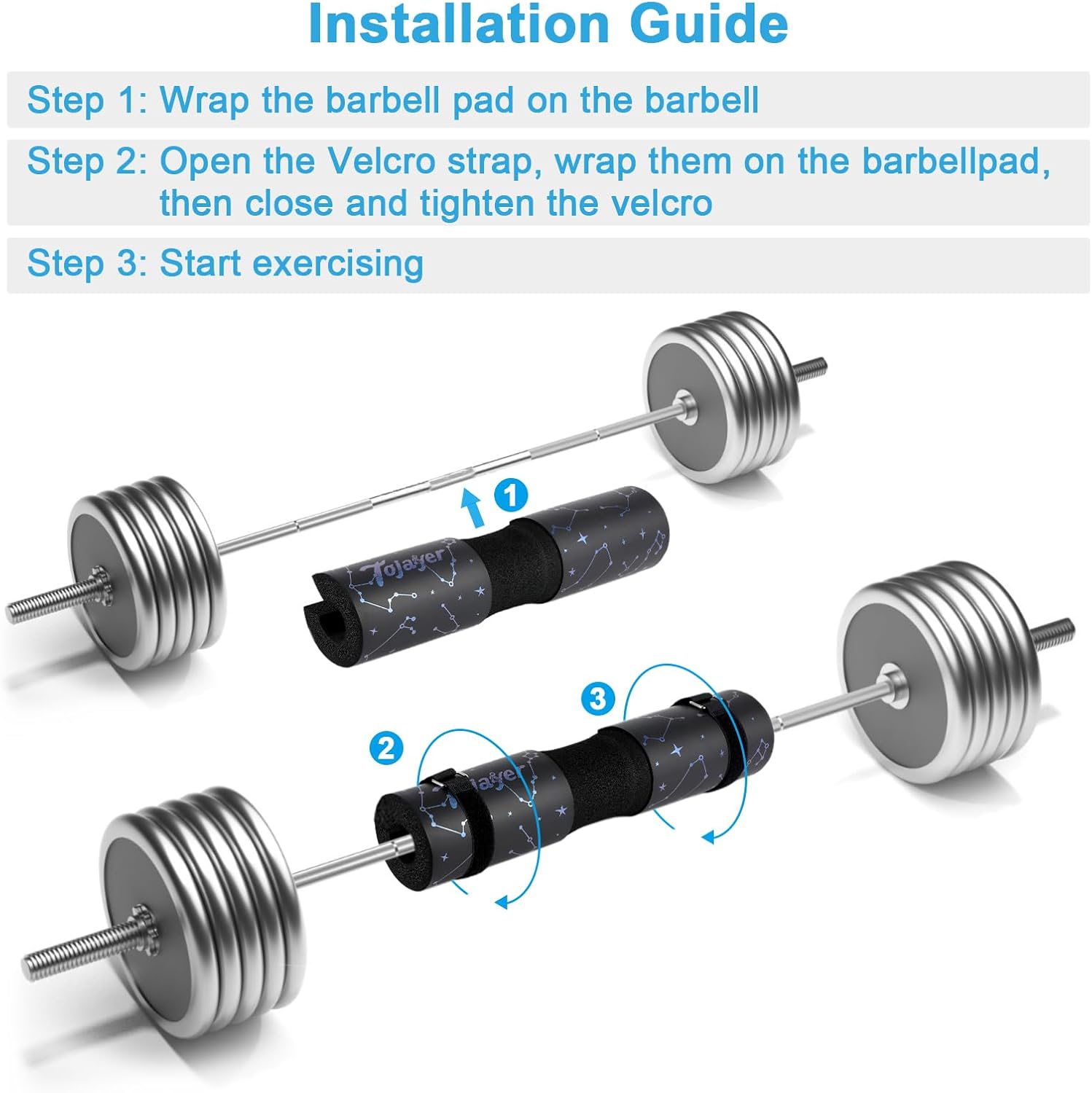 Installation Guide

Step 1: Wrap the barbell pad on the barbell

Step 2: Open the Velcro strap, wrap them on the barbellpad, then close and tighten the velcro

Step 3: Start exercising

1

Tojayer

3

2

Tojayer